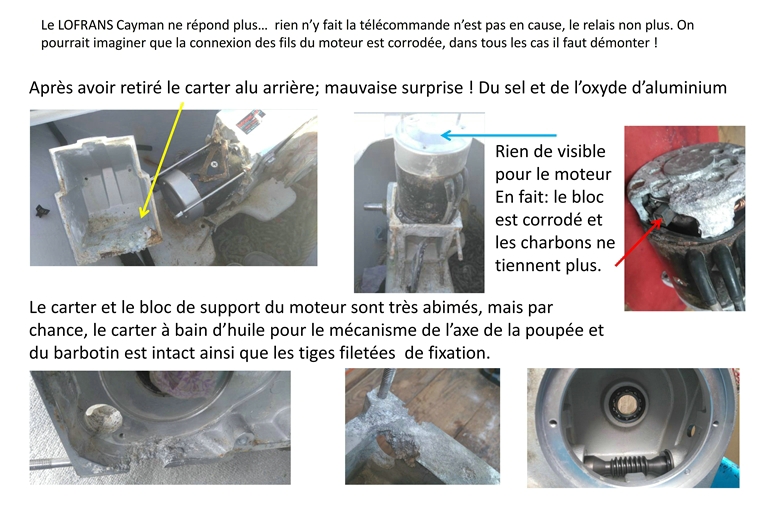 Le LOFRANS Cayman ne répond plus… rien n'y fait la télécommande n'est pas en cause, le relais non plus. On pourrait imaginer que la connexion des fils du moteur est corrodée, dans tous les cas il faut démonter !

Après avoir retiré le carter alu arrière; mauvaise surprise ! Du sel et de l'oxyde d'aluminium

Rien de visible pour le moteur En fait: le bloc est corrodé et les charbons ne tiennent plus.

Le carter et le bloc de support du moteur sont très abimés, mais par chance, le carter à bain d'huile pour le mécanisme de l'axe de la poupée et du barbotin est intact ainsi que les tiges filetées de fixation.